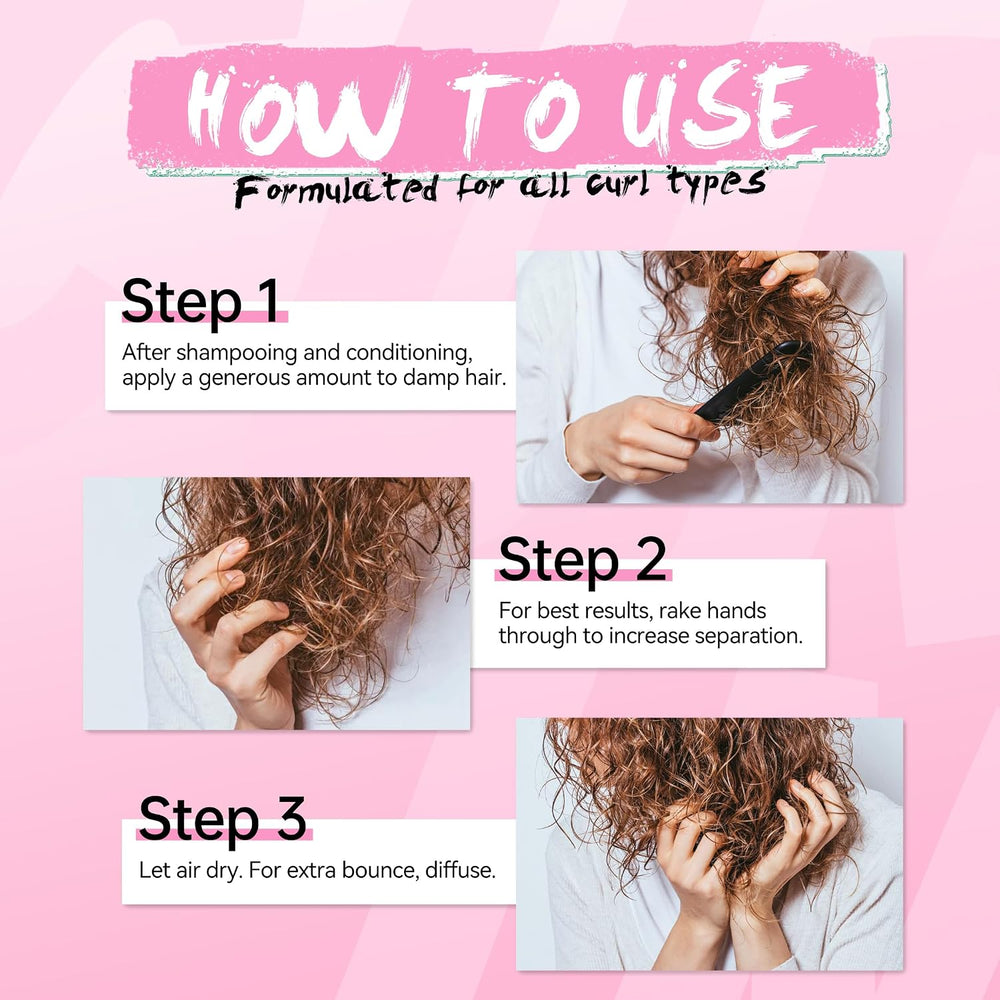 HOW TO USE
Formulated for all curl types

Step 1
After shampooing and conditioning, apply a generous amount to damp hair.

Step 2
For best results, rake hands through to increase separation.

Step 3
Let air dry. For extra bounce, diffuse.